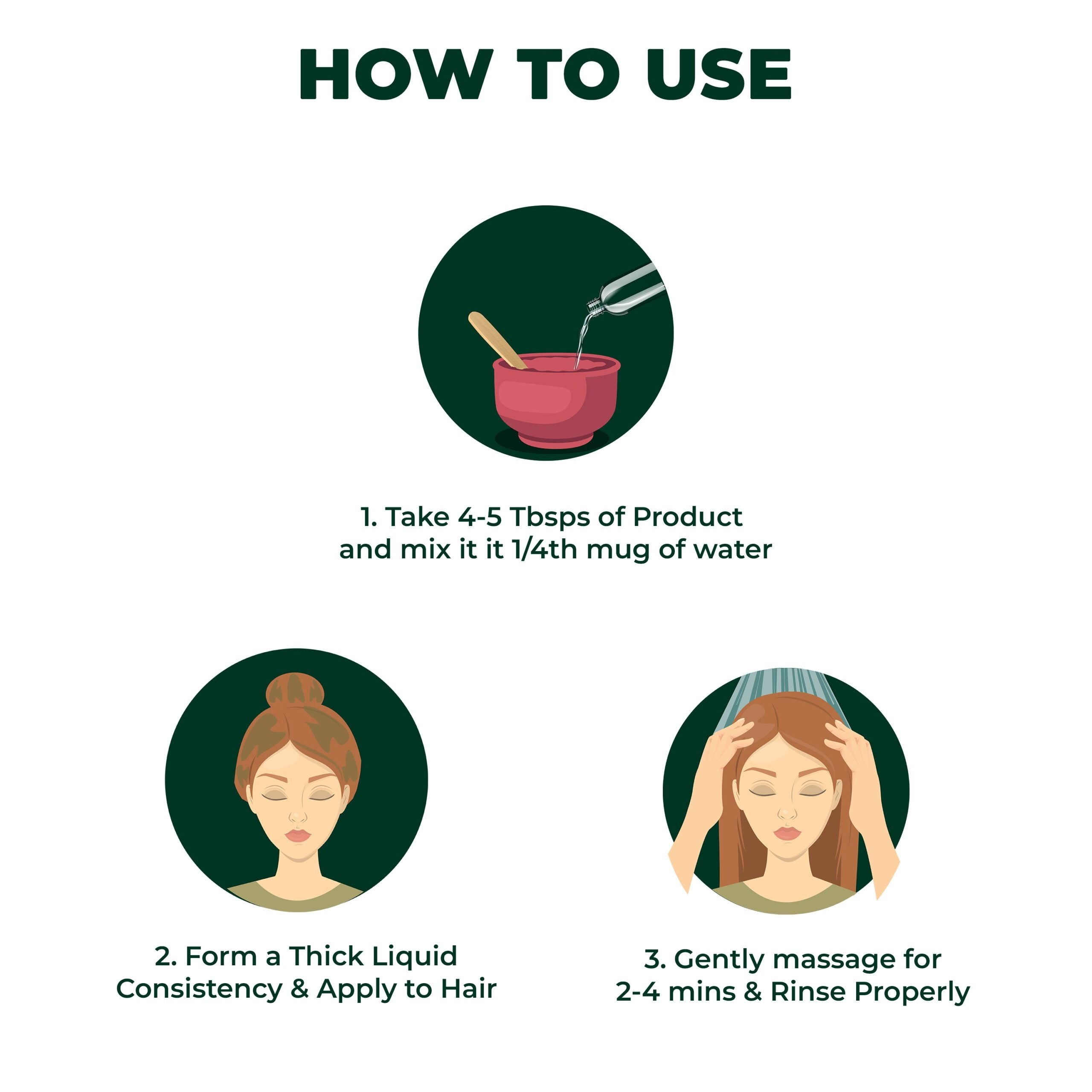 HOW TO USE

1. Take 4-5 Tbsps of Product and mix it it 1/4th mug of water

2. Form a Thick Liquid Consistency & Apply to Hair

3. Gently massage for 2-4 mins & Rinse Properly