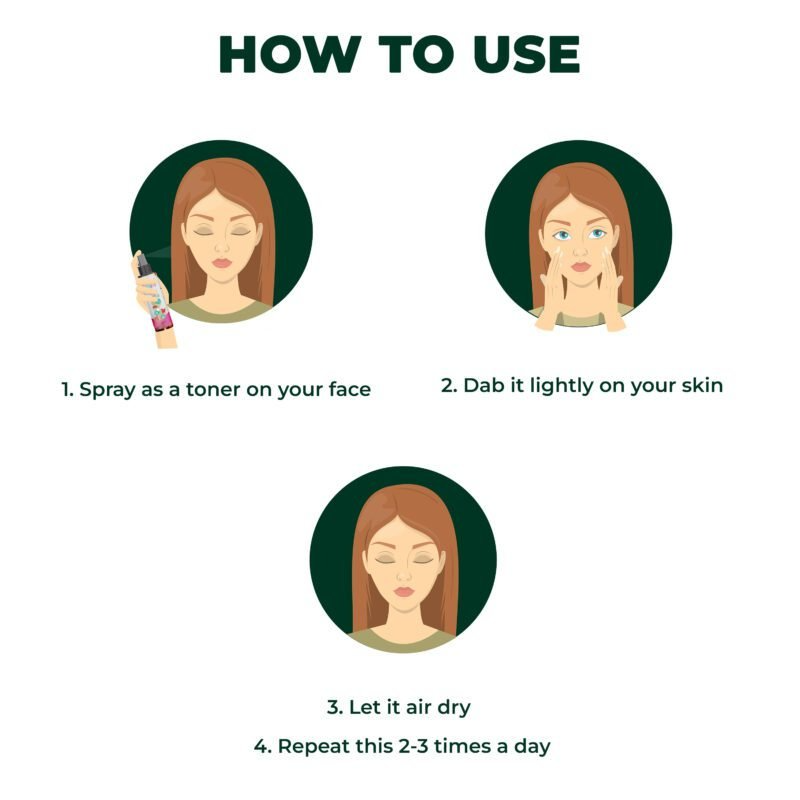 HOW TO USE

1. Spray as a toner on your face

2. Dab it lightly on your skin

3. Let it air dry

4. Repeat this 2-3 times a day