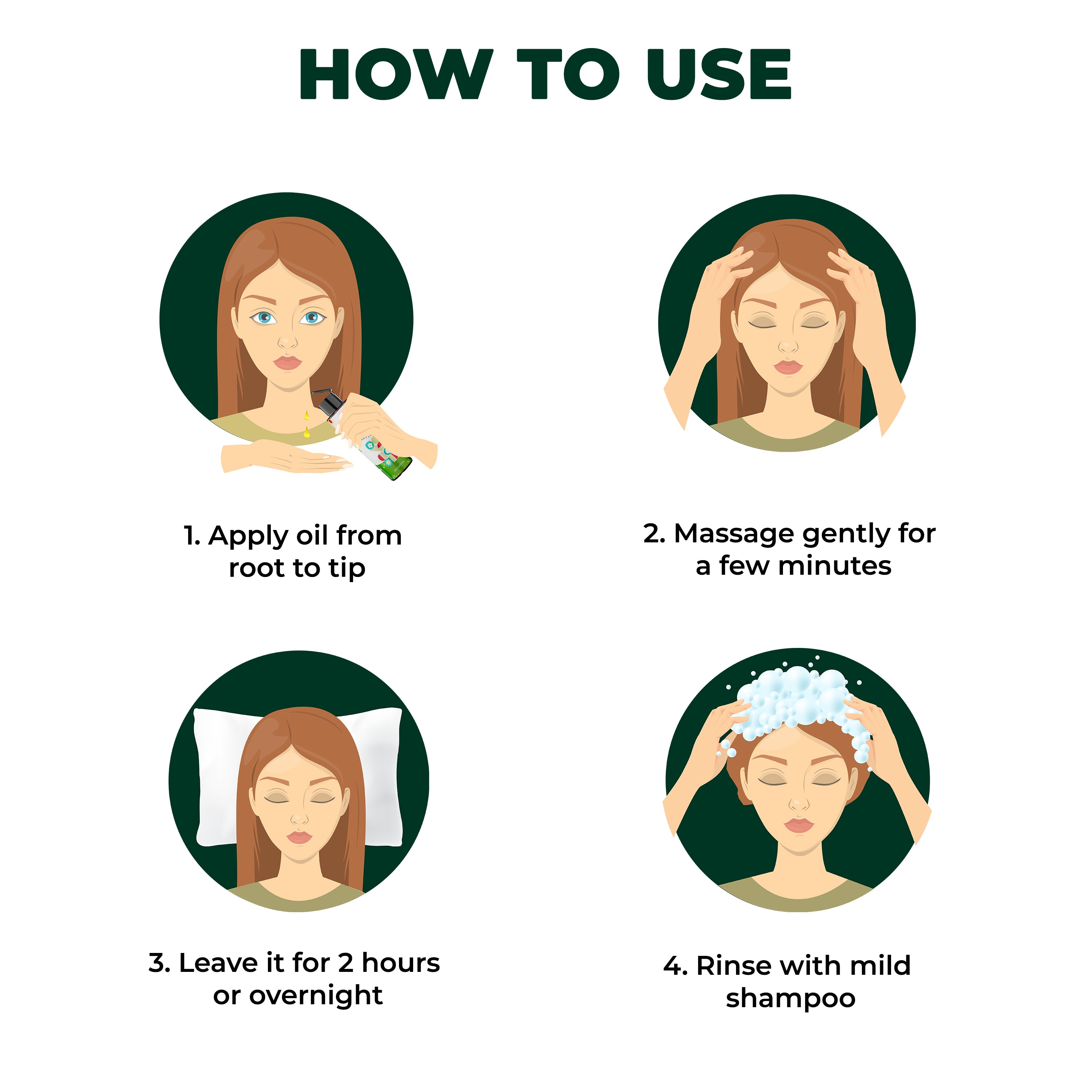 HOW TO USE

1. Apply oil from root to tip

2. Massage gently for a few minutes

3. Leave it for 2 hours or overnight

4. Rinse with mild shampoo