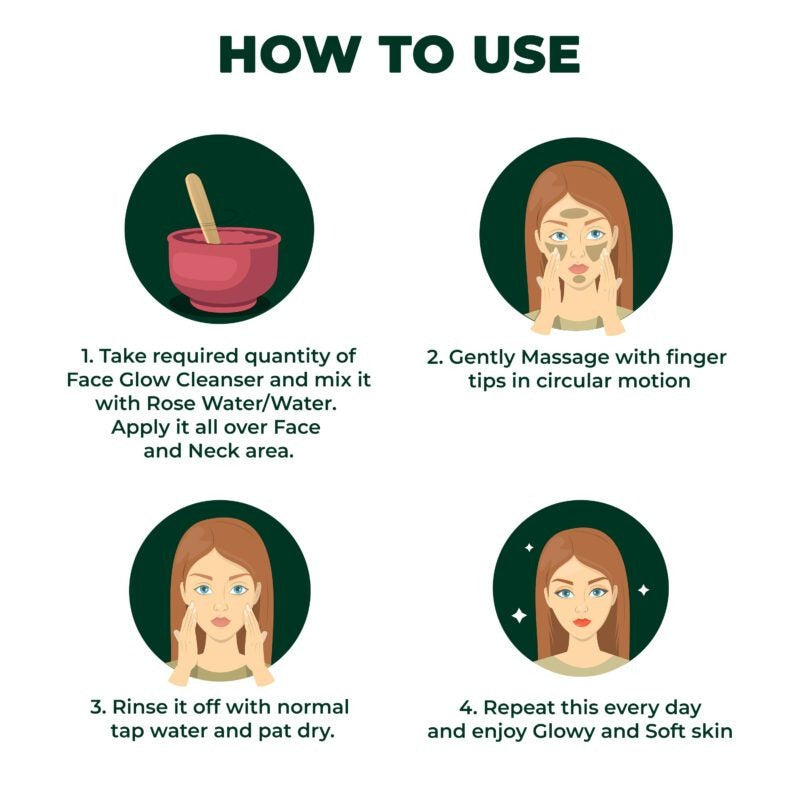 HOW TO USE

1. Take required quantity of Face Glow Cleanser and mix it with Rose Water/Water. Apply it all over Face and Neck area.

2. Gently Massage with finger tips in circular motion

3. Rinse it off with normal tap water and pat dry.

4. Repeat this every day and enjoy Glowy and Soft skin